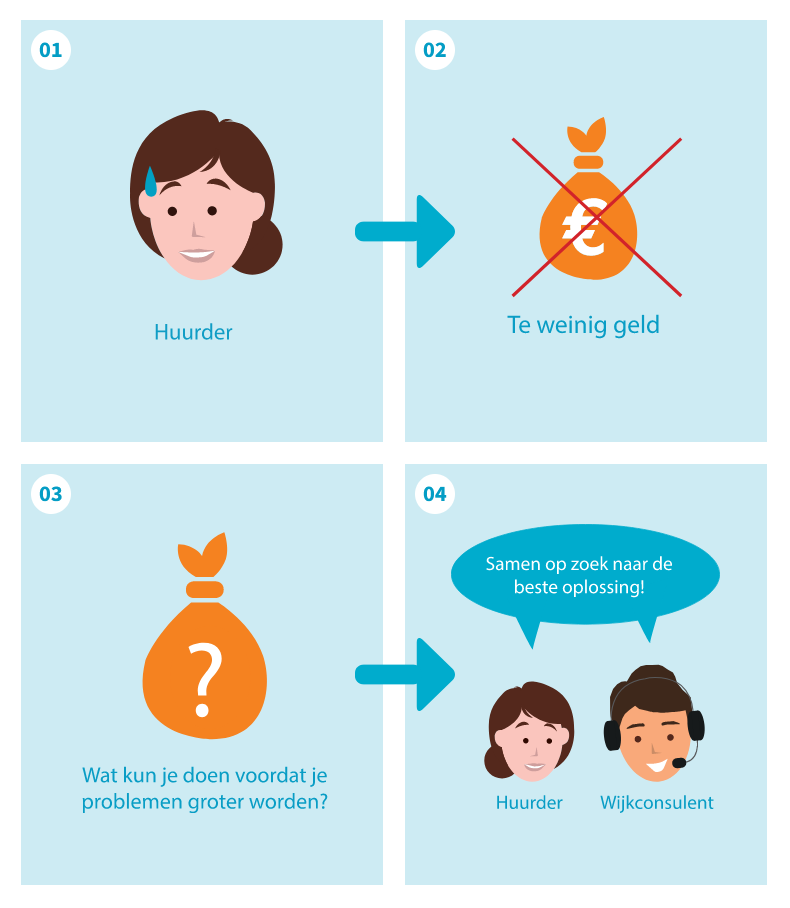 01

Huurder

02

€

Te weinig geld

03

?

Wat kun je doen voordat je problemen groter worden?

04

Samen op zoek naar de beste oplossing!

Huurder

Wijkconsulent